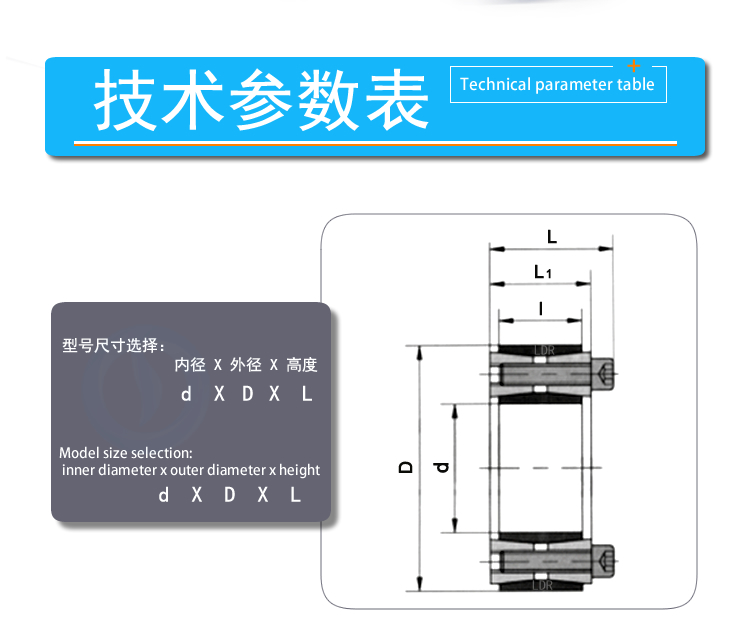 技术参数表

Technical parameter table

型号尺寸选择：
内径 X 外径 X 高度
d X D X L

Model size selection:
inner diameter x outer diameter x height
d X D X L

L

$L_1$

l

LDR

D

d

LDR